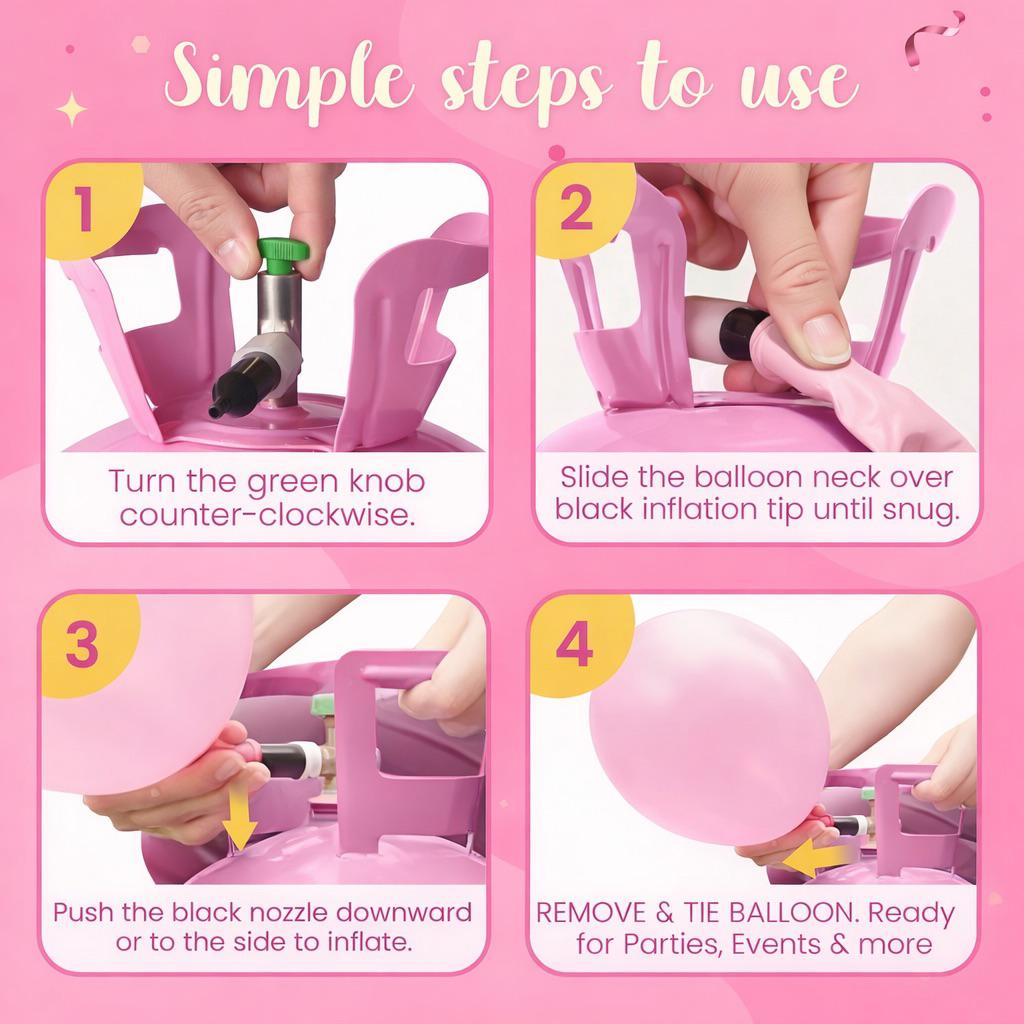 Simple steps to use

1

Turn the green knob counter-clockwise.

2

Slide the balloon neck over black inflation tip until snug.

3

Push the black nozzle downward or to the side to inflate.

4

REMOVE & TIE BALLOON. Ready for Parties, Events & more