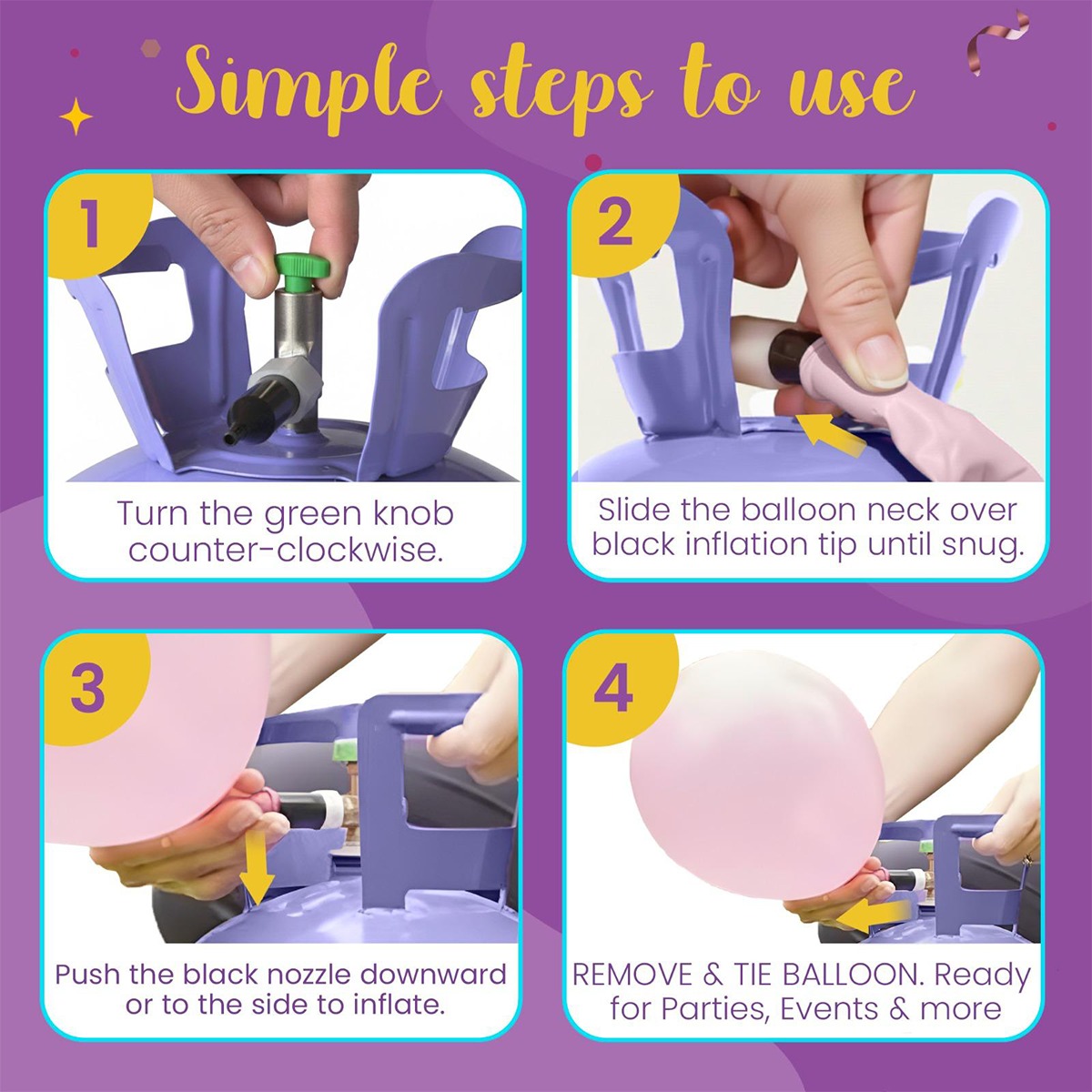 Simple steps to use

1

Turn the green knob counter-clockwise.

2

Slide the balloon neck over black inflation tip until snug.

3

Push the black nozzle downward or to the side to inflate.

4

REMOVE & TIE BALLOON. Ready for Parties, Events & more